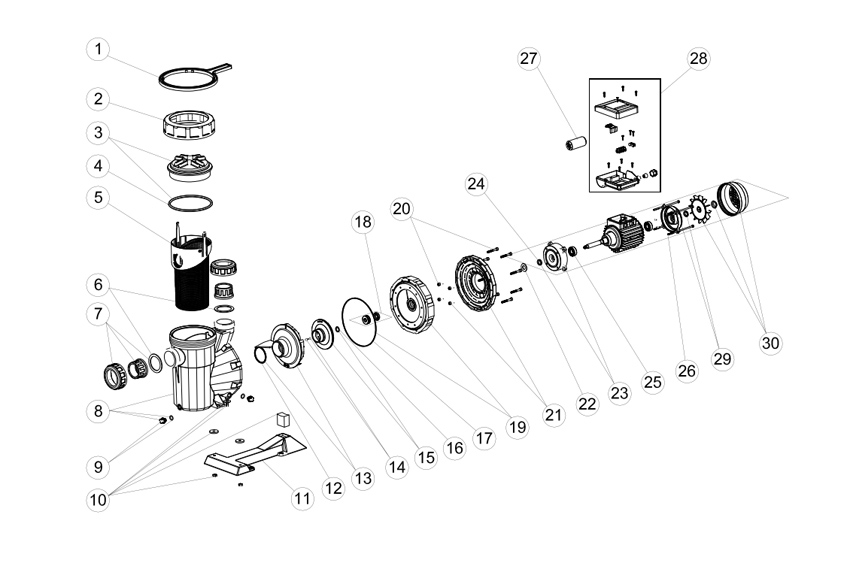 1
2
3
4
5
6
7
8
9
10
11
12
13
14
15
16
17
18
19
20
21
22
23
24
25
26
27
28
29
30